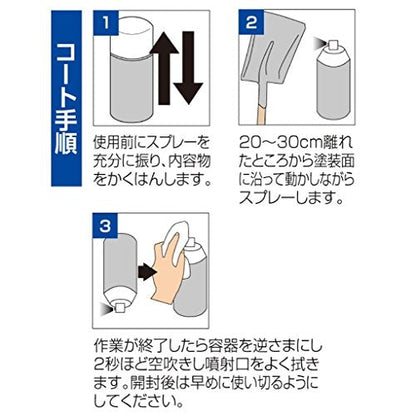 コート手順

1

使用前にスプレーを充分に振り、内容物をかくはんします。

2

20～30cm離れたところから塗装面に沿って動かしながらスプレーします。

3

作業が終了したら容器を逆さまにし2秒ほど空吹きし噴射口をよく拭きます。開封後は早めに使い切るようにしてください。