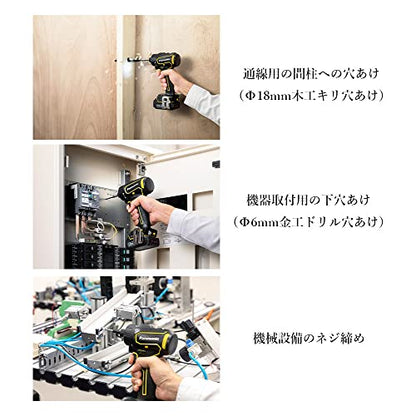 通線用の間柱への穴あけ
（Φ18mm木工キリ穴あけ）

機器取付用の下穴あけ
（Φ6mm金工ドリル穴あけ）

機械設備のネジ締め