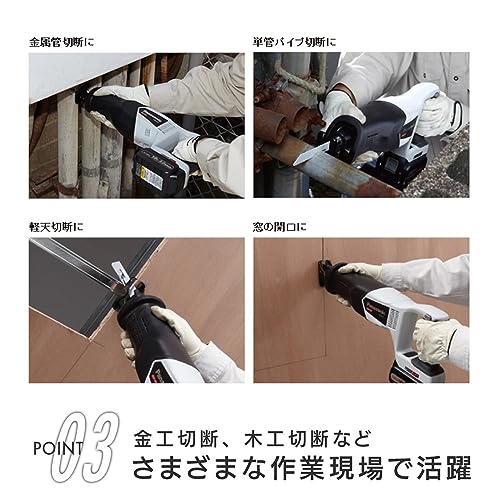 金属管切断に

単管パイプ切断に

軽天切断に

窓の開口に

POINT 03

金工切断、木工切断など
さまざまな作業現場で活躍