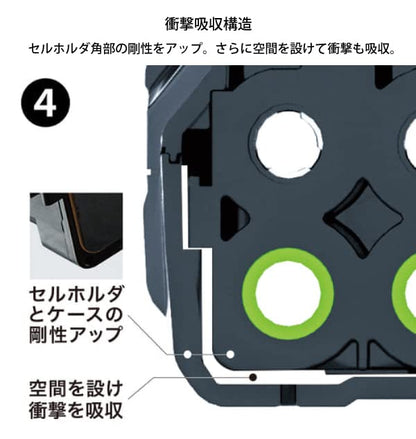 衝撃吸収構造

セルホルダ角部の剛性をアップ。さらに空間を設けて衝撃も吸収。

4

セルホルダとケースの剛性アップ

空間を設け衝撃を吸収