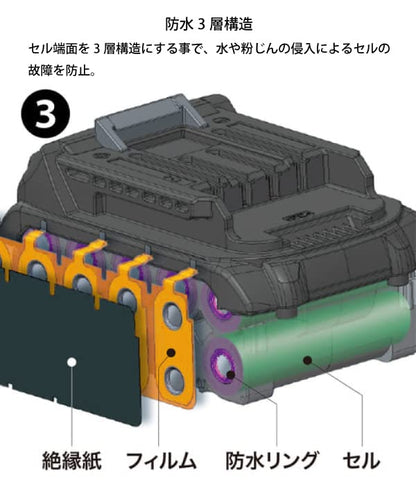 防水 3 層構造

セル端面を 3 層構造にする事で、水や粉じんの侵入によるセルの故障を防止。

3

絶縁紙 フィルム 防水リング セル