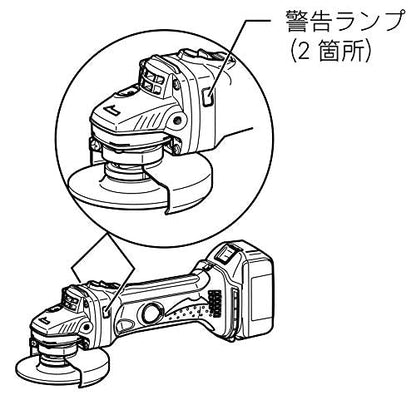 警告ランプ
(2 箇所)