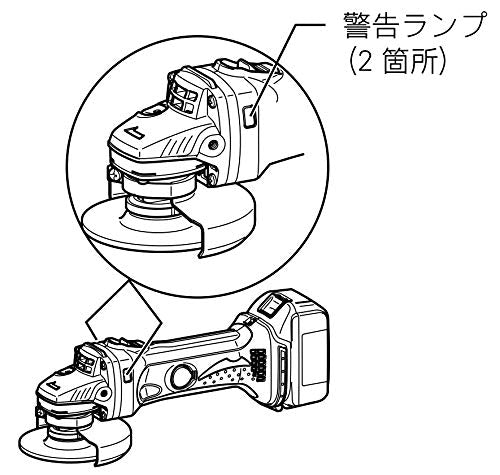 警告ランプ
(2 箇所)