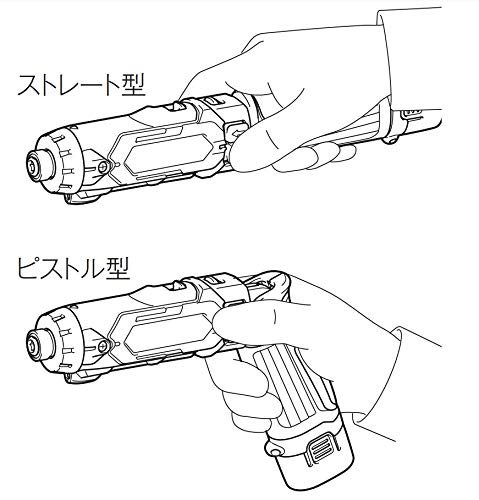 ストレート型

ピストル型