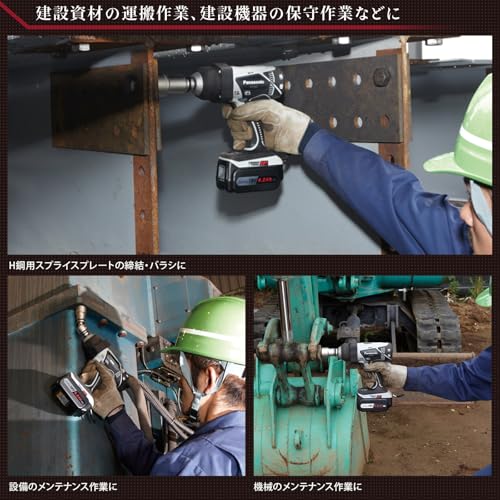 建設資材の運搬作業、建設機器の保守作業などに

Panasonic

H鋼用スプライスプレートの締結・バラシに

設備のメンテナンス作業に

機械のメンテナンス作業に