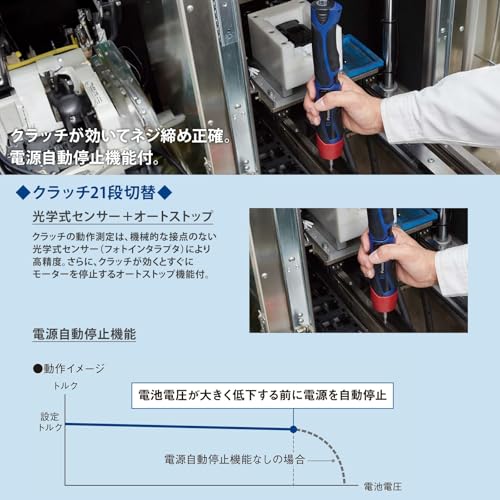 クラッチが効いてネジ締め正確。
電源自動停止機能付。

◆クラッチ21段切替◆

光学式センサー＋オートストップ

クラッチの動作測定は、機械的な接点のない光学式センサー（フォトインタラプタ）により高精度。さらに、クラッチが効くとすぐにモーターを停止するオートストップ機能付。

電源自動停止機能

●動作イメージ

トルク

電池電圧が大きく低下する前に電源を自動停止

設定トルク

電源自動停止機能なしの場合

電池電圧