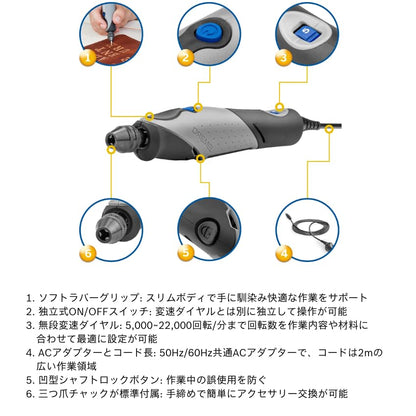 1
2
3
DREMEL
6
5
4

1. ソフトラバーグリップ: スリムボディで手に馴染み快適な作業をサポート
2. 独立式ON/OFFスイッチ: 変速ダイヤルとは別に独立して操作が可能
3. 無段変速ダイヤル: 5,000-22,000回転/分まで回転数を作業内容や材料に合わせて最適に設定が可能
4. ACアダプターとコード長: 50Hz/60Hz共通ACアダプターで、コードは2mの広い作業領域
5. 凹型シャフトロックボタン: 作業中の誤使用を防ぐ
6. 三つ爪チャックが標準付属: 手締めで簡単にアクセサリー交換が可能