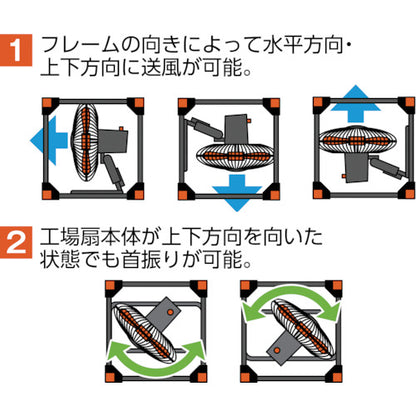 1 フレームの向きによって水平方向・上下方向に送風が可能。

2 工場扇本体が上下方向を向いた状態でも首振りが可能。