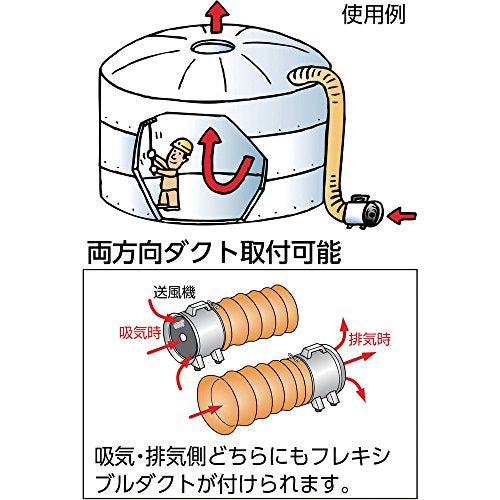 使用例

両方向ダクト取付可能

送風機

吸気時

排気時

吸気・排気側どちらにもフレキシブルダクトが付けられます。