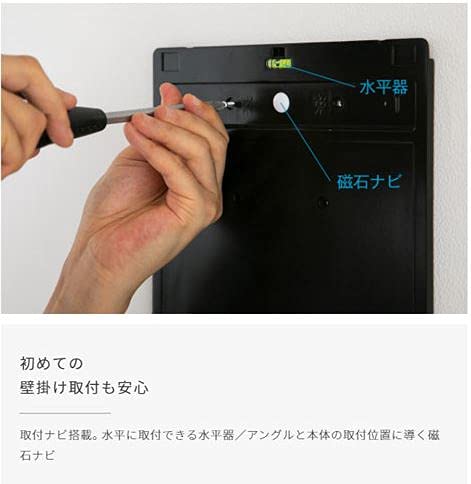 水平器

磁石ナビ

初めての
壁掛け取付も安心

取付ナビ搭載。水平に取付できる水平器／アングルと本体の取付位置に導く磁石ナビ