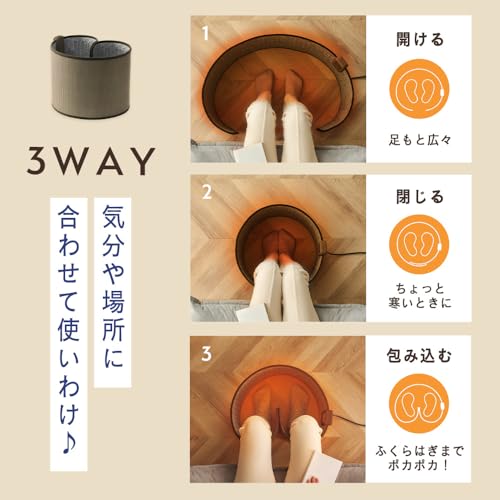 3WAY

気分や場所に

合わせて使いわけ♪

1
開ける
足もと広々

2
閉じる
ちょっと
寒いときに

3
包み込む
ふくらはぎまで
ポカポカ！