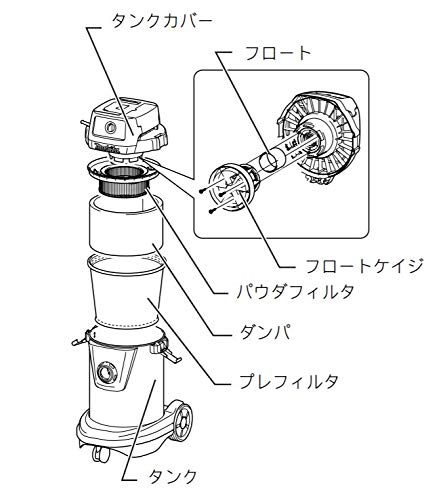 タンクカバー

フロート

フロートケイジ

パウダフィルタ

ダンパ

プレフィルタ

タンク