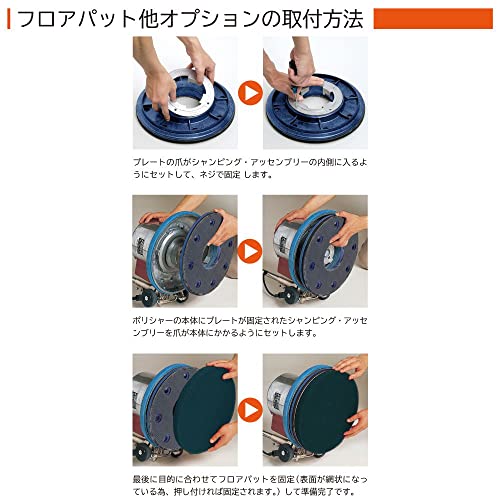 フロアパット他オプションの取付方法

プレートの爪がシャンピング・アッセンブリーの内側に入るようにセットして、ネジで固定 します。

ポリシャーの本体にプレートが固定されたシャンピング・アッセンブリーを爪が本体にかかるようにセットします。

最後に目的に合わせてフロアパットを固定（表面が網状になっている為、押し付ければ固定されます。）して準備完了です。