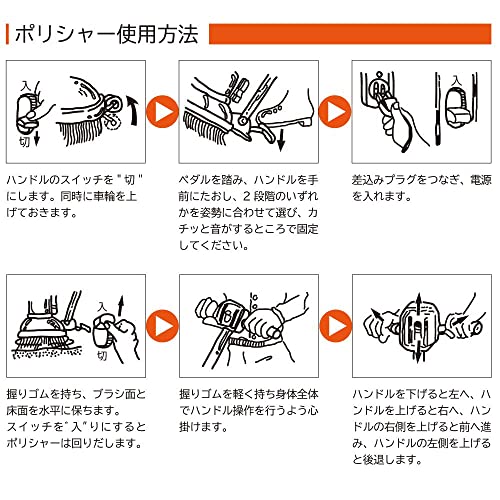 ポリシャー使用方法

入

切

ハンドルのスイッチを"切"にします。同時に車輪を上げておきます。

ペダルを踏み、ハンドルを手前にたおし、2段階のいずれかを姿勢に合わせて選び、カチッと音がするところで固定してください。

入

差込みプラグをつなぎ、電源を入れます。

入

切

握りゴムを持ち、ブラシ面と床面を水平に保ちます。
スイッチを"入"りにするとポリシャーは回りだします。

握りゴムを軽く持ち身体全体でハンドル操作を行うよう心掛けます。

ハンドルを下げると左へ、ハンドルを上げると右へ、ハンドルの右側を上げると前へ進み、ハンドルの左側を上げると後退します。