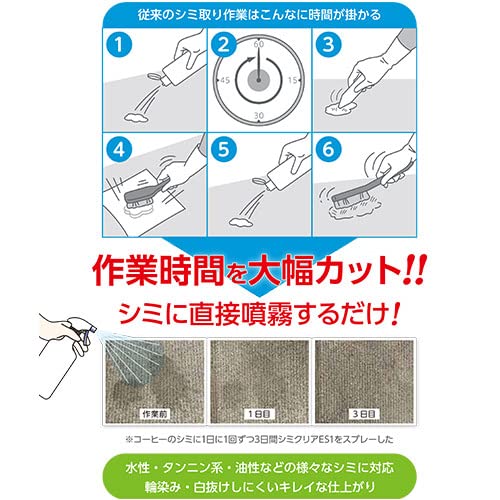 従来のシミ取り作業はこんなに時間が掛かる

1

2

60
15
30
45

3

4

5

6

作業時間を大幅カット!!

シミに直接噴霧するだけ!

作業前

1日目

3日目

※コーヒーのシミに1日に1回ずつ3日間シミクリアES1をスプレーした

水性・タンニン系・油性などの様々なシミに対応
輪染み・白抜けしにくいキレイな仕上がり