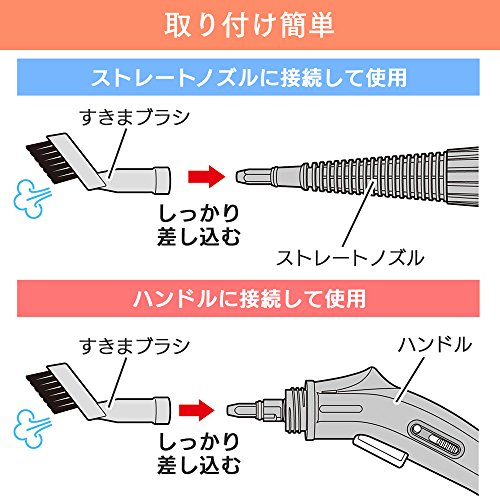 取り付け簡単

ストレートノズルに接続して使用

すきまブラシ

しっかり差し込む

ストレートノズル

ハンドルに接続して使用

すきまブラシ

ハンドル

しっかり差し込む