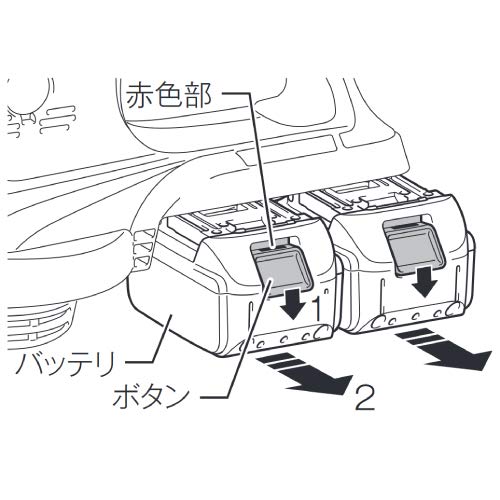 赤色部
1
バッテリ
ボタン
2