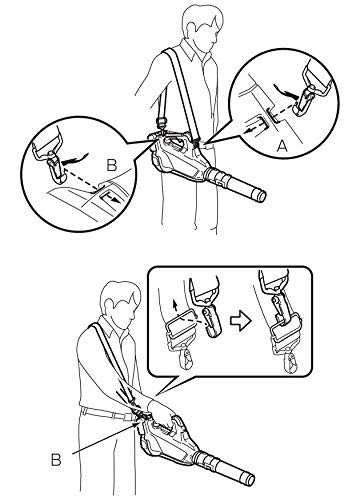 A

B

B