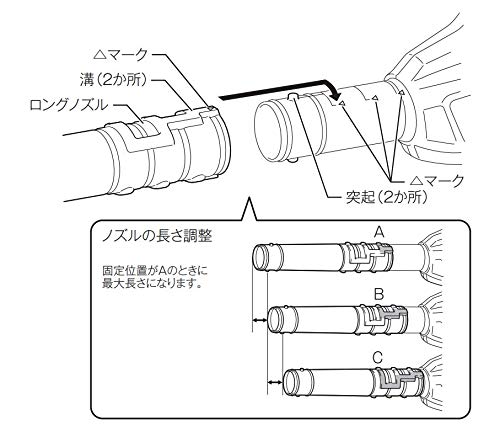 △マーク
溝（2か所）
ロングノズル
△マーク
突起（2か所）

ノズルの長さ調整

固定位置がAのときに最大長さになります。

A
B
C