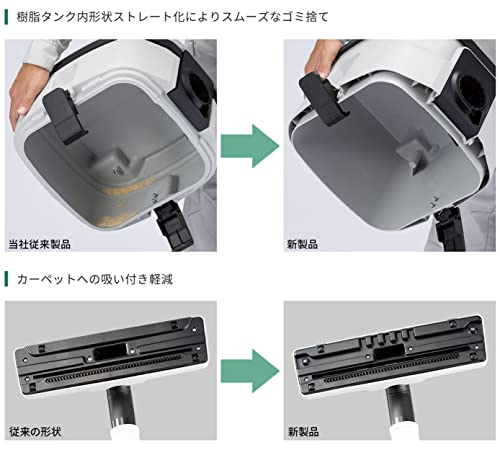 樹脂タンク内形状ストレート化によりスムーズなゴミ捨て

当社従来製品

新製品

カーペットへの吸い付き軽減

従来の形状

新製品