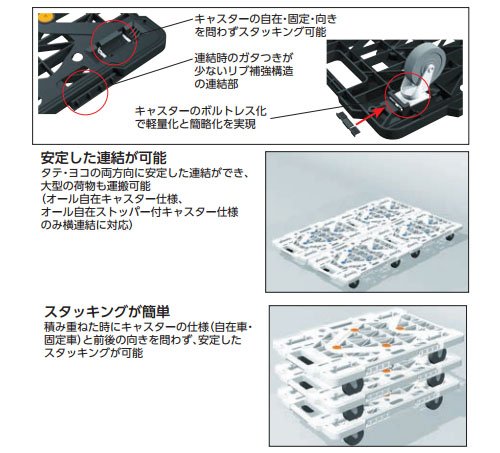 キャスターの自在・固定・向きを問わずスタッキング可能

連結時のガタつきが少ないリブ補強構造の連結部

キャスターのボルトレス化で軽量化と簡略化を実現

安定した連結が可能
タテ・ヨコの両方向に安定した連結ができ、大型の荷物も運搬可能
(オール自在キャスター仕様、オール自在ストッパー付キャスター仕様のみ横連結に対応)

スタッキングが簡単
積み重ねた時にキャスターの仕様(自在車・固定車)と前後の向きを問わず、安定したスタッキングが可能