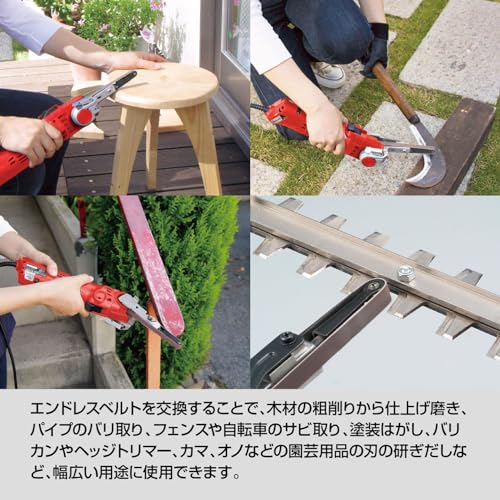 エンドレスベルトを交換することで、木材の粗削りから仕上げ磨き、パイプのバリ取り、フェンスや自転車のサビ取り、塗装はがし、バリカンやヘッジトリマー、カマ、オノなどの園芸用品の刃の研ぎだしなど、幅広い用途に使用できます。