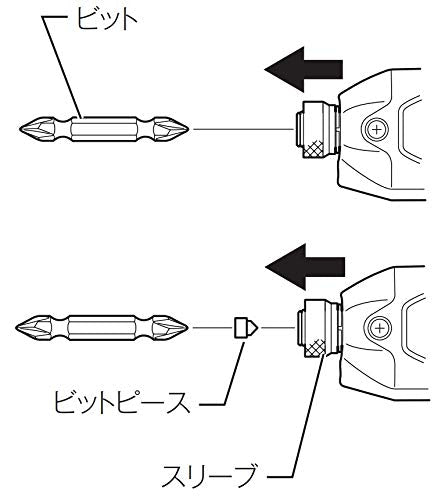 ビット

ビットピース

スリーブ