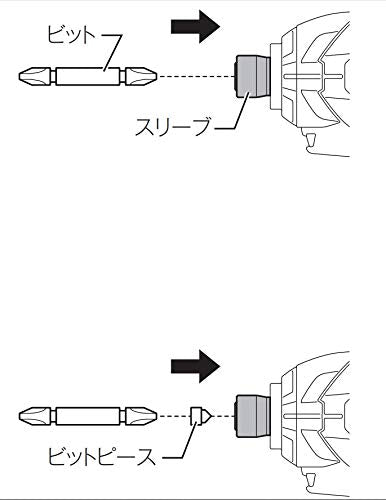 ビット

スリーブ

ビットピース