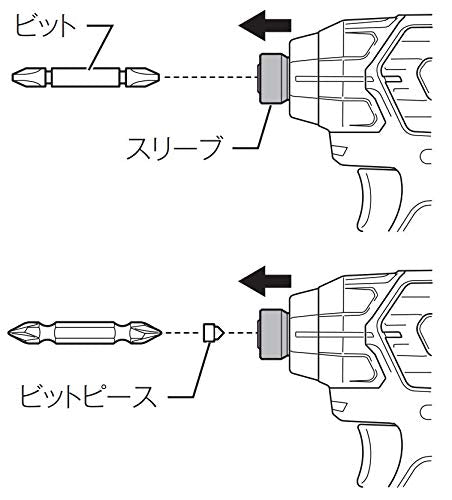 ビット

スリーブ

ビットピース